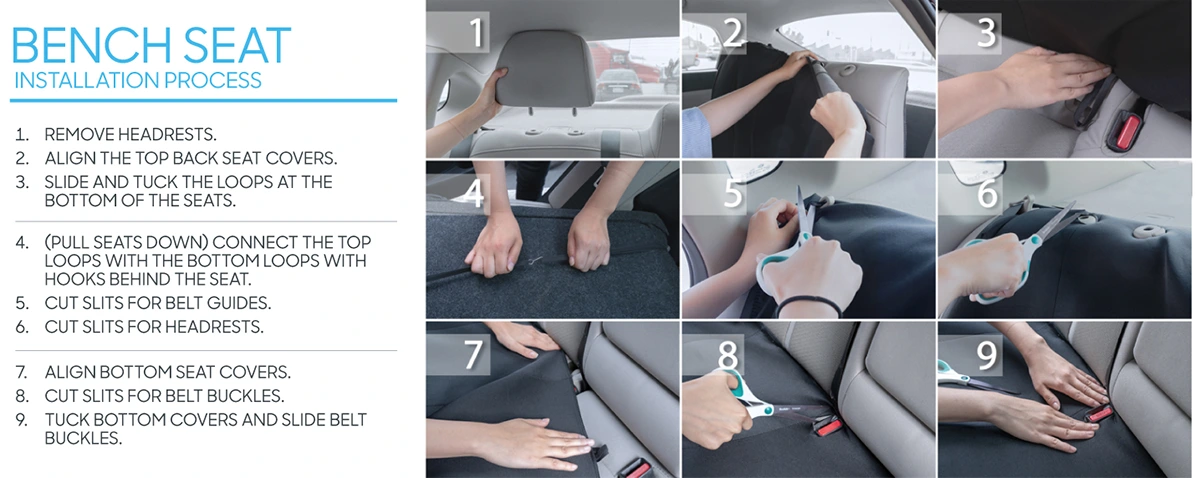 BENCH SEAT
INSTALLATION PROCESS

1. REMOVE HEADRESTS.
2. ALIGN THE TOP BACK SEAT COVERS.
3. SLIDE AND TUCK THE LOOPS AT THE BOTTOM OF THE SEATS.

4. (PULL SEATS DOWN) CONNECT THE TOP LOOPS WITH THE BOTTOM LOOPS WITH HOOKS BEHIND THE SEAT.
5. CUT SLITS FOR BELT GUIDES.
6. CUT SLITS FOR HEADRESTS.

7. ALIGN BOTTOM SEAT COVERS.
8. CUT SLITS FOR BELT BUCKLES.
9. TUCK BOTTOM COVERS AND SLIDE BELT BUCKLES.

1
2
3
4
5
6
7
8
9